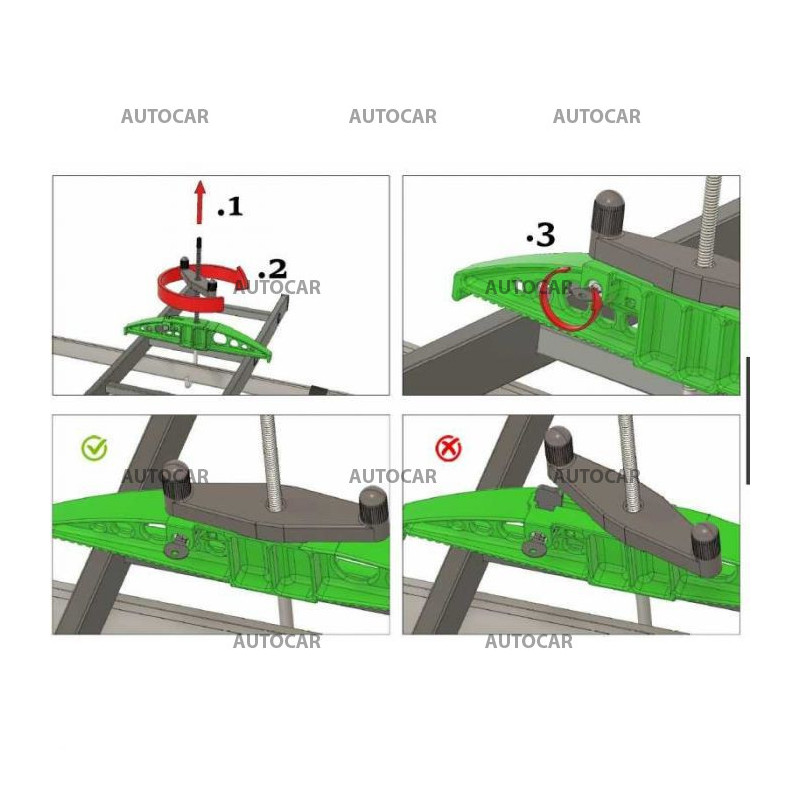 AUTOCAR AUTOCAR AUTOCAR

.1

.2

AUTOCAR

.3

AUTOCAR

AUTOCAR AUTOCAR AUTOCAR

AUTOCAR AUTOCAR